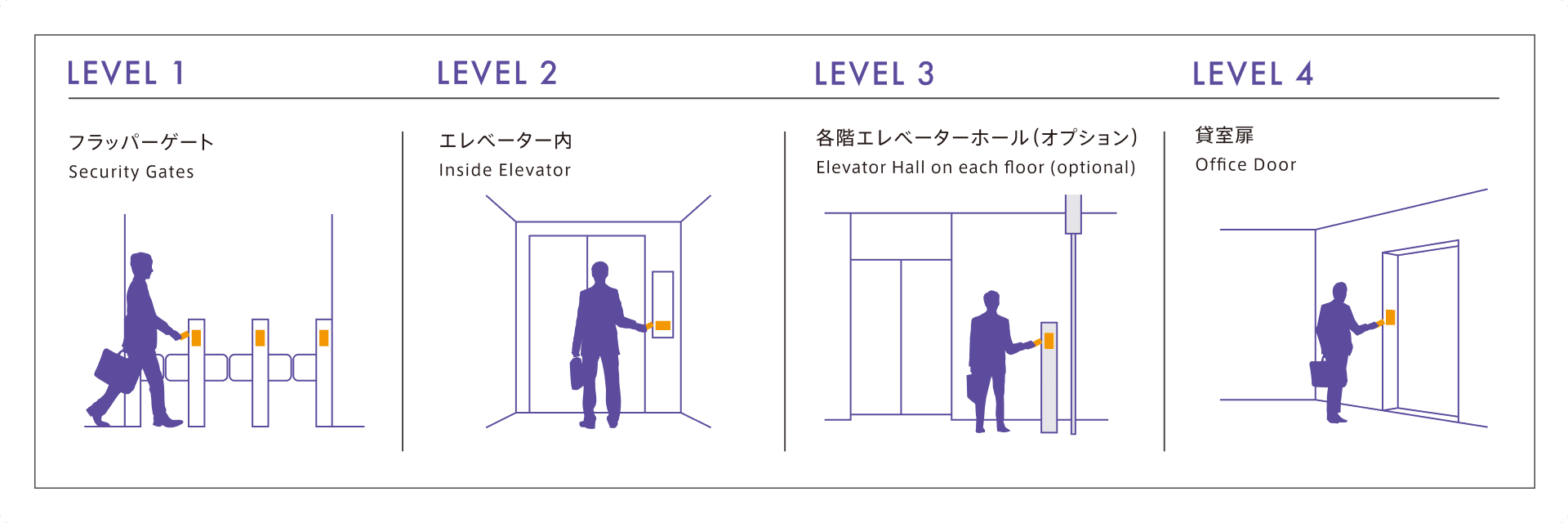 LEVEL 1

フラッパーゲート
Security Gates

LEVEL 2

エレベーター内
Inside Elevator

LEVEL 3

各階エレベーターホール（オプション）
Elevator Hall on each floor (optional)

LEVEL 4

貸室扉
Office Door